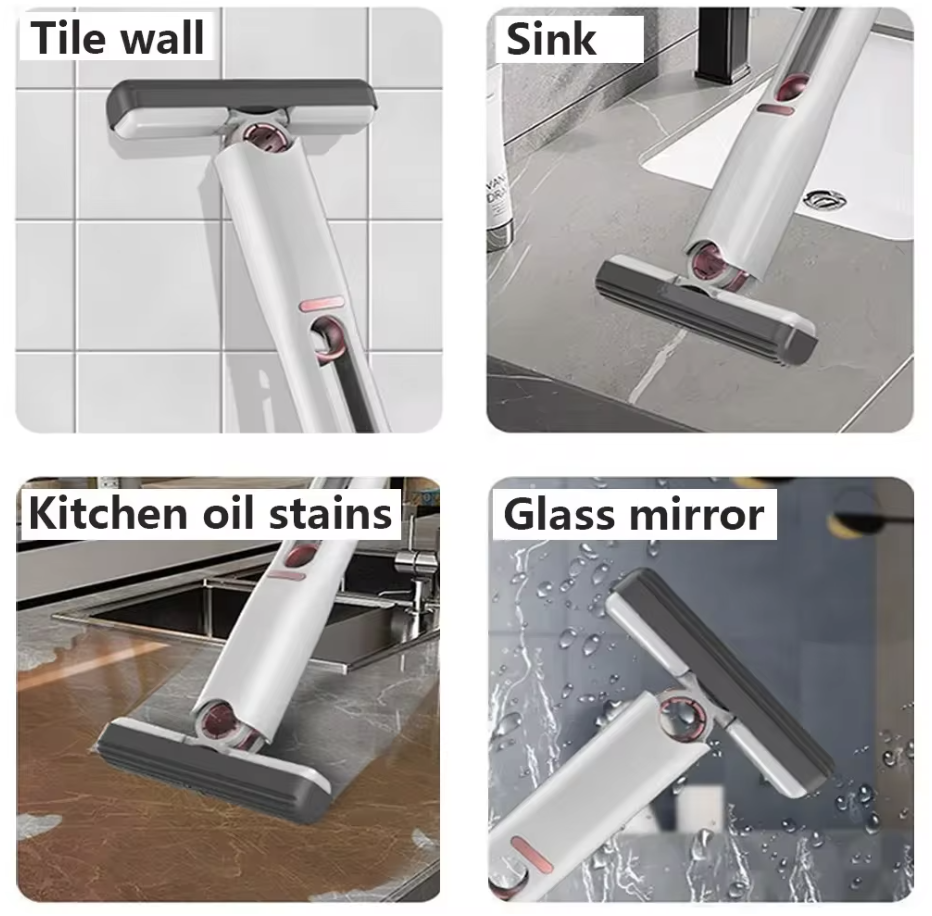 Tile wall

Sink

Kitchen oil stains

Glass mirror